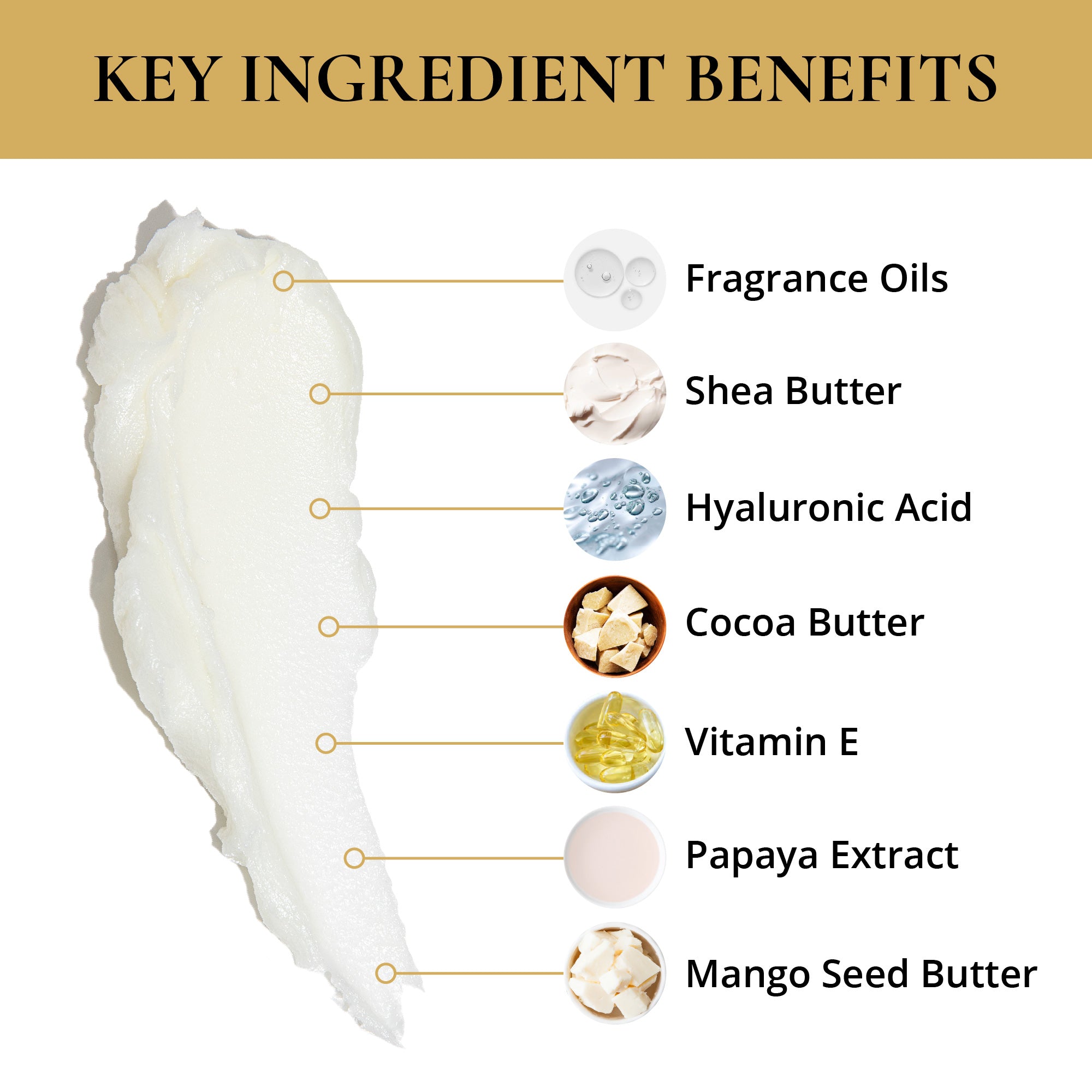 KEY INGREDIENT BENEFITS

Fragrance Oils

Shea Butter

Hyaluronic Acid

Cocoa Butter

Vitamin E

Papaya Extract

Mango Seed Butter